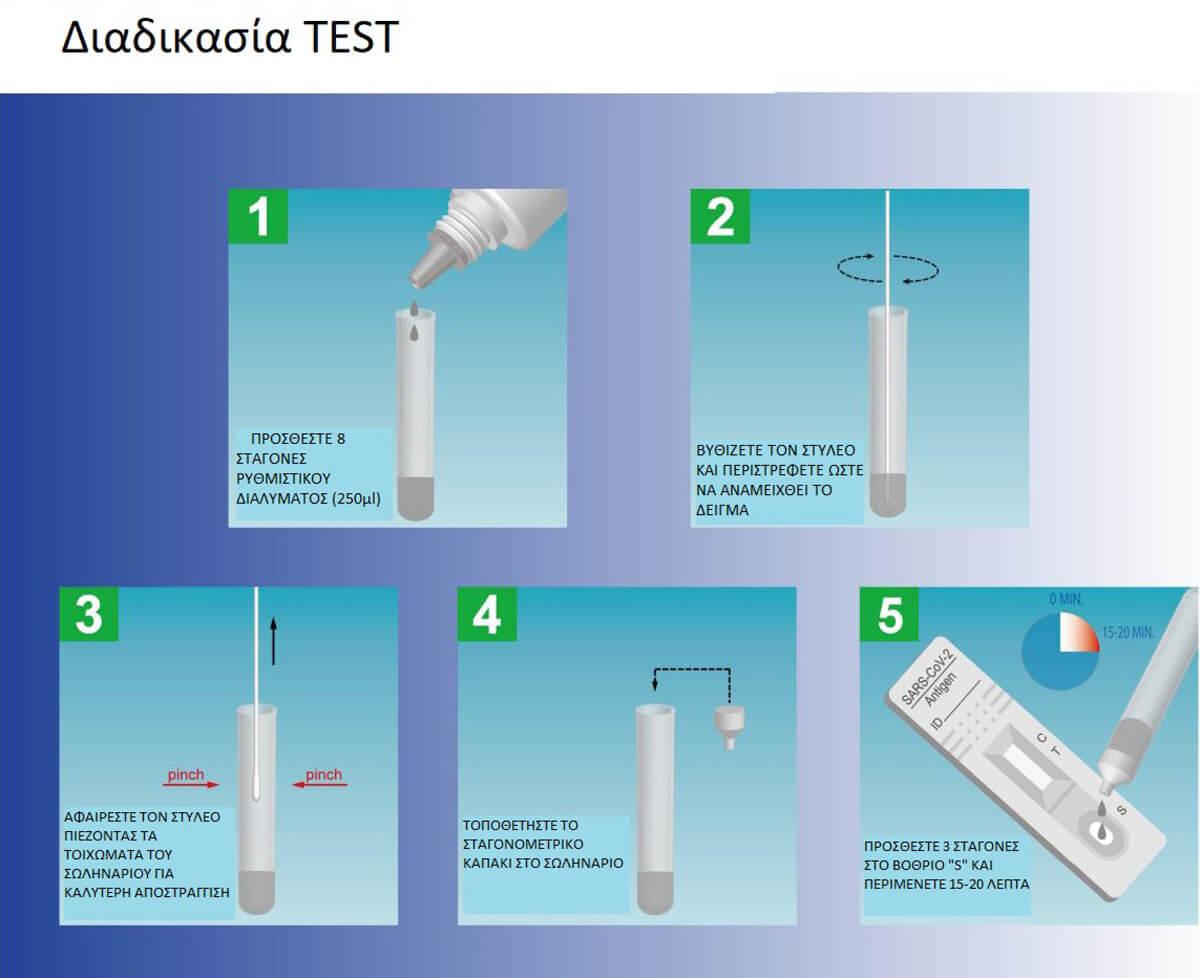 Διαδικασία TEST

1

ΠΡΟΣΘΕΣΤΕ 8 ΣΤΑΓΟΝΕΣ ΡΥΘΜΙΣΤΙΚΟΥ ΔΙΑΛΥΜΑΤΟΣ (250μl)

2

ΒΥΘΙΖΕΤΕ ΤΟΝ ΣΤΥΛΕΟ ΚΑΙ ΠΕΡΙΣΤΡΕΦΕΤΕ ΩΣΤΕ ΝΑ ΑΝΑΜΕΙΧΘΕΙ ΤΟ ΔΕΙΓΜΑ

3

pinch

pinch

ΑΦΑΙΡΕΣΤΕ ΤΟΝ ΣΤΥΛΕΟ ΠΙΕΖΟΝΤΑΣ ΤΑ ΤΟΙΧΩΜΑΤΑ ΤΟΥ ΣΩΛΗΝΑΡΙΟΥ ΓΙΑ ΚΑΛΥΤΕΡΗ ΑΠΟΣΤΡΑΓΓΙΣΗ

4

ΤΟΠΟΘΕΤΗΣΤΕ ΤΟ ΣΤΑΓΟΝΟΜΕΤΡΙΚΟ ΚΑΠΑΚΙ ΣΤΟ ΣΩΛΗΝΑΡΙΟ

5

0 MIN.

15-20 MIN.

SARS-CoV-2 Antigen

ID

C

T

S

ΠΡΟΣΘΕΣΤΕ 3 ΣΤΑΓΟΝΕΣ ΣΤΟ ΒΟΘΡΙΟ "S" ΚΑΙ ΠΕΡΙΜΕΝΕΤΕ 15-20 ΛΕΠΤΑ